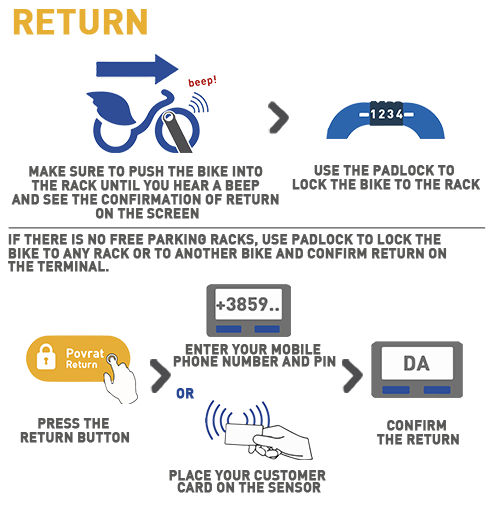 RETURN

beep!

1234

MAKE SURE TO PUSH THE BIKE INTO THE RACK UNTIL YOU HEAR A BEEP AND SEE THE CONFIRMATION OF RETURN ON THE SCREEN

USE THE PADLOCK TO LOCK THE BIKE TO THE RACK

IF THERE IS NO FREE PARKING RACKS, USE PADLOCK TO LOCK THE BIKE TO ANY RACK OR TO ANOTHER BIKE AND CONFIRM RETURN ON THE TERMINAL.

Povrat
Return

PRESS THE RETURN BUTTON

+3859..

ENTER YOUR MOBILE PHONE NUMBER AND PIN

OR

PLACE YOUR CUSTOMER CARD ON THE SENSOR

DA

CONFIRM THE RETURN